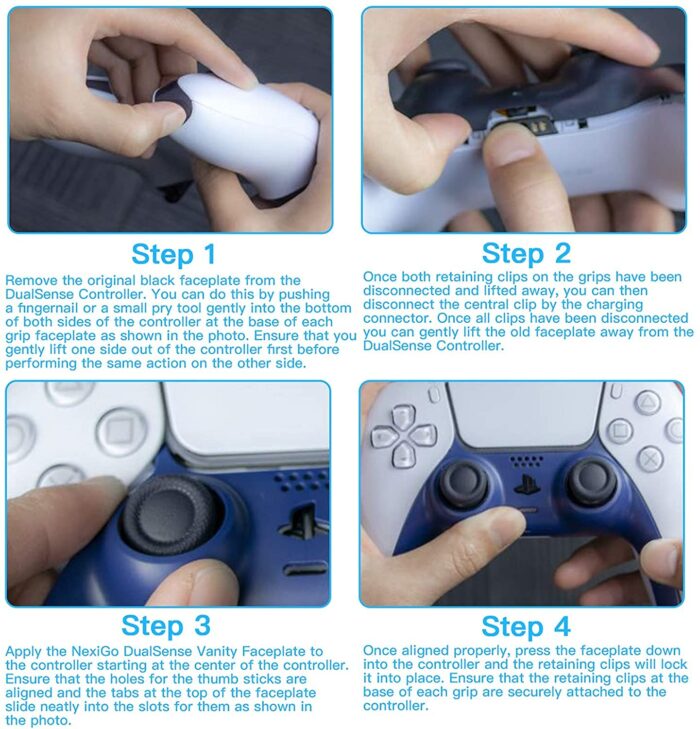 Step 1

Remove the original black faceplate from the DualSense Controller. You can do this by pushing a fingernail or a small pry tool gently into the bottom of both sides of the controller at the base of each grip faceplate as shown in the photo. Ensure that you gently lift one side out of the controller first before performing the same action on the other side.

Step 2

Once both retaining clips on the grips have been disconnected and lifted away, you can then disconnect the central clip by the charging connector. Once all clips have been disconnected you can gently lift the old faceplate away from the DualSense Controller.

Step 3

Apply the NexiGo DualSense Vanity Faceplate to the controller starting at the center of the controller. Ensure that the holes for the thumb sticks are aligned and the tabs at the top of the faceplate slide neatly into the slots for them as shown in the photo.

Step 4

Once aligned properly, press the faceplate down into the controller and the retaining clips will lock it into place. Ensure that the retaining clips at the base of each grip are securely attached to the controller.