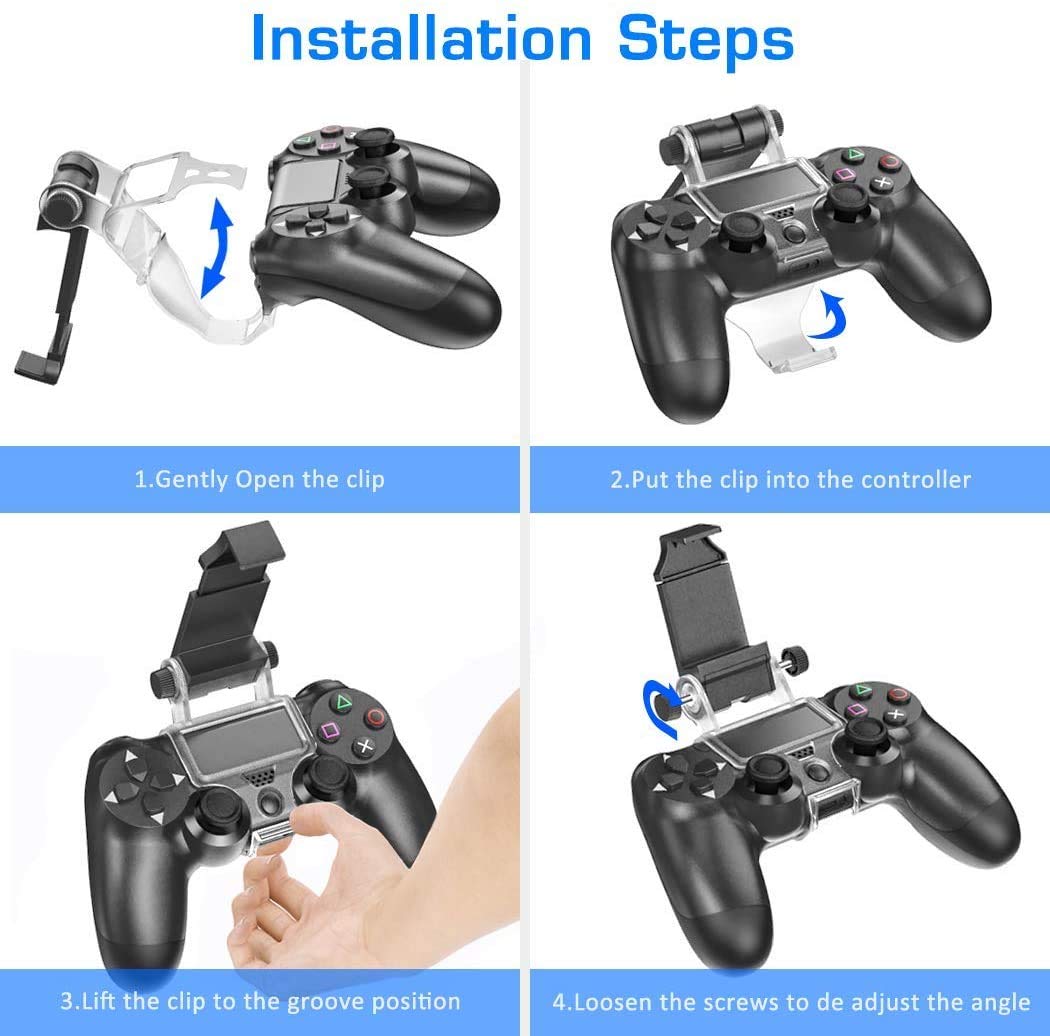 Installation Steps

1.Gently Open the clip

2.Put the clip into the controller

3.Lift the clip to the groove position

4.Loosen the screws to de adjust the angle