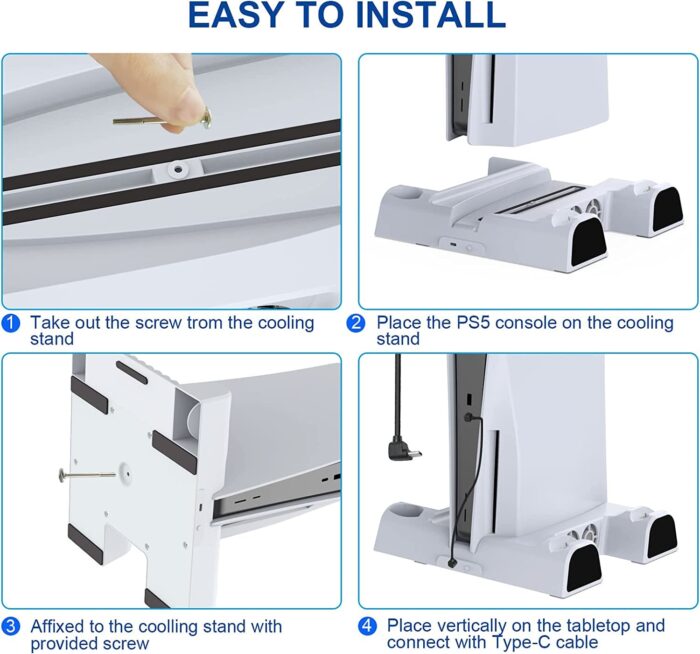 EASY TO INSTALL

1 Take out the screw trom the cooling stand

2 Place the PS5 console on the cooling stand

3 Affixed to the coolling stand with provided screw

4 Place vertically on the tabletop and connect with Type-C cable