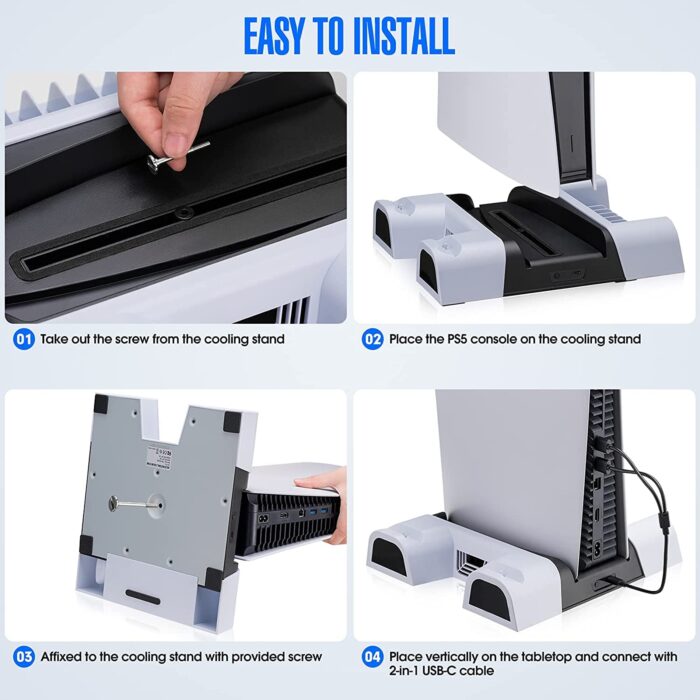 EASY TO INSTALL

01 Take out the screw from the cooling stand

02 Place the PS5 console on the cooling stand

03 Affixed to the cooling stand with provided screw

04 Place vertically on the tabletop and connect with 2-in-1 USB-C cable