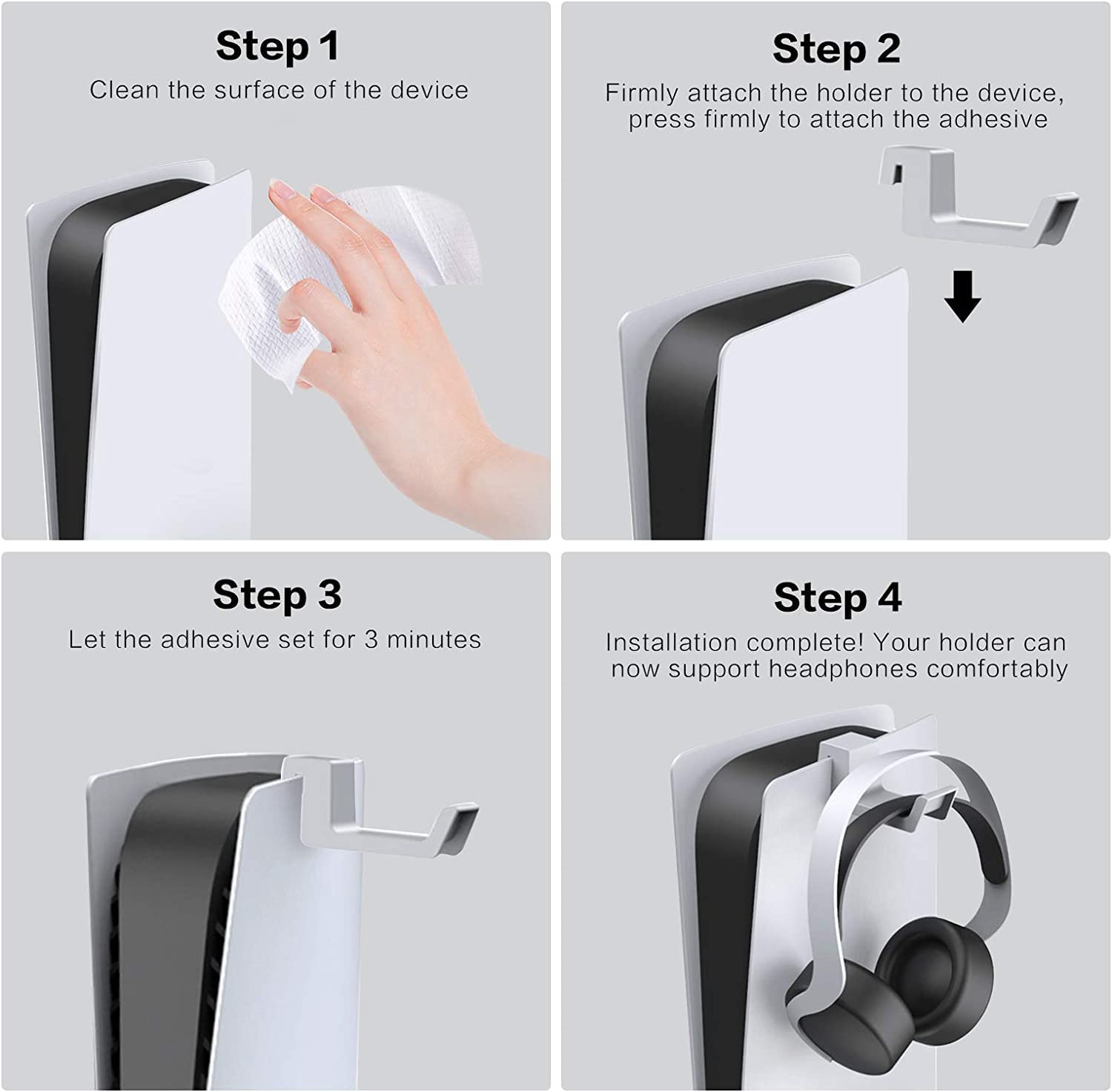 Step 1
Clean the surface of the device

Step 2
Firmly attach the holder to the device, press firmly to attach the adhesive

Step 3
Let the adhesive set for 3 minutes

Step 4
Installation complete! Your holder can now support headphones comfortably