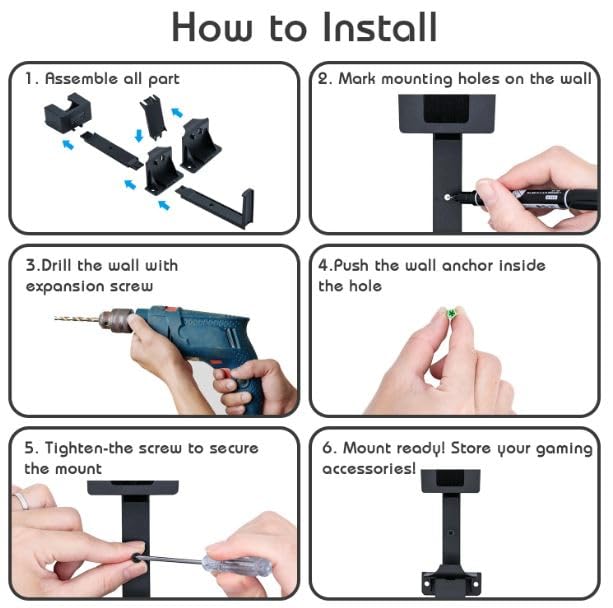 How to Install

1. Assemble all part

2. Mark mounting holes on the wall

3.Drill the wall with expansion screw

4.Push the wall anchor inside the hole

5. Tighten-the screw to secure the mount

6. Mount ready! Store your gaming accessories!